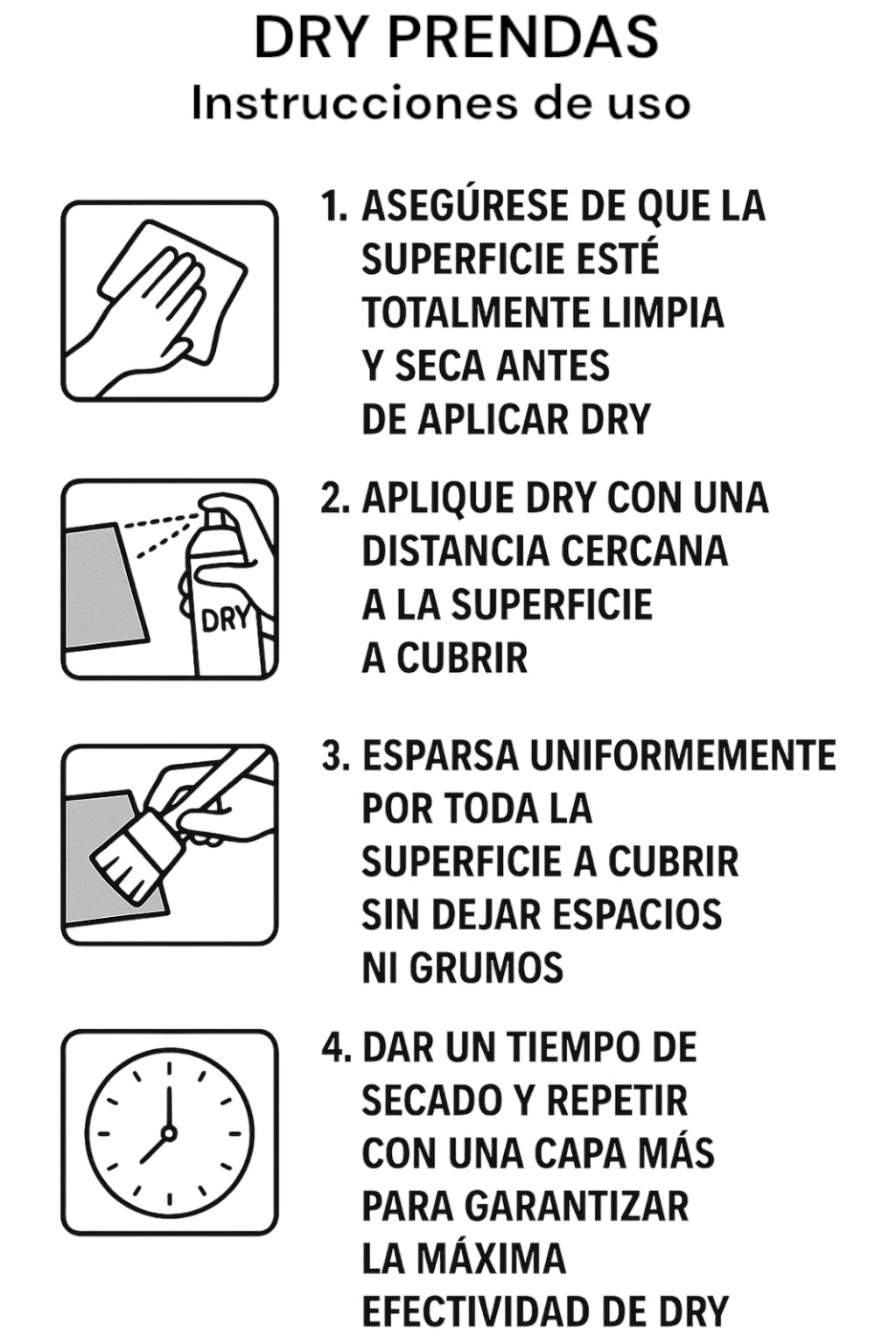 DRY PRENDAS
Instrucciones de uso

1. ASEGÚRESE DE QUE LA SUPERFICIE ESTÉ TOTALMENTE LIMPIA Y SECA ANTES DE APLICAR DRY

DRY

2. APLIQUE DRY CON UNA DISTANCIA CERCANA A LA SUPERFICIE A CUBRIR

3. ESPARSA UNIFORMEMENTE POR TODA LA SUPERFICIE A CUBRIR SIN DEJAR ESPACIOS NI GRUMOS

4. DAR UN TIEMPO DE SECADO Y REPETIR CON UNA CAPA MÁS PARA GARANTIZAR LA MÁXIMA EFECTIVIDAD DE DRY